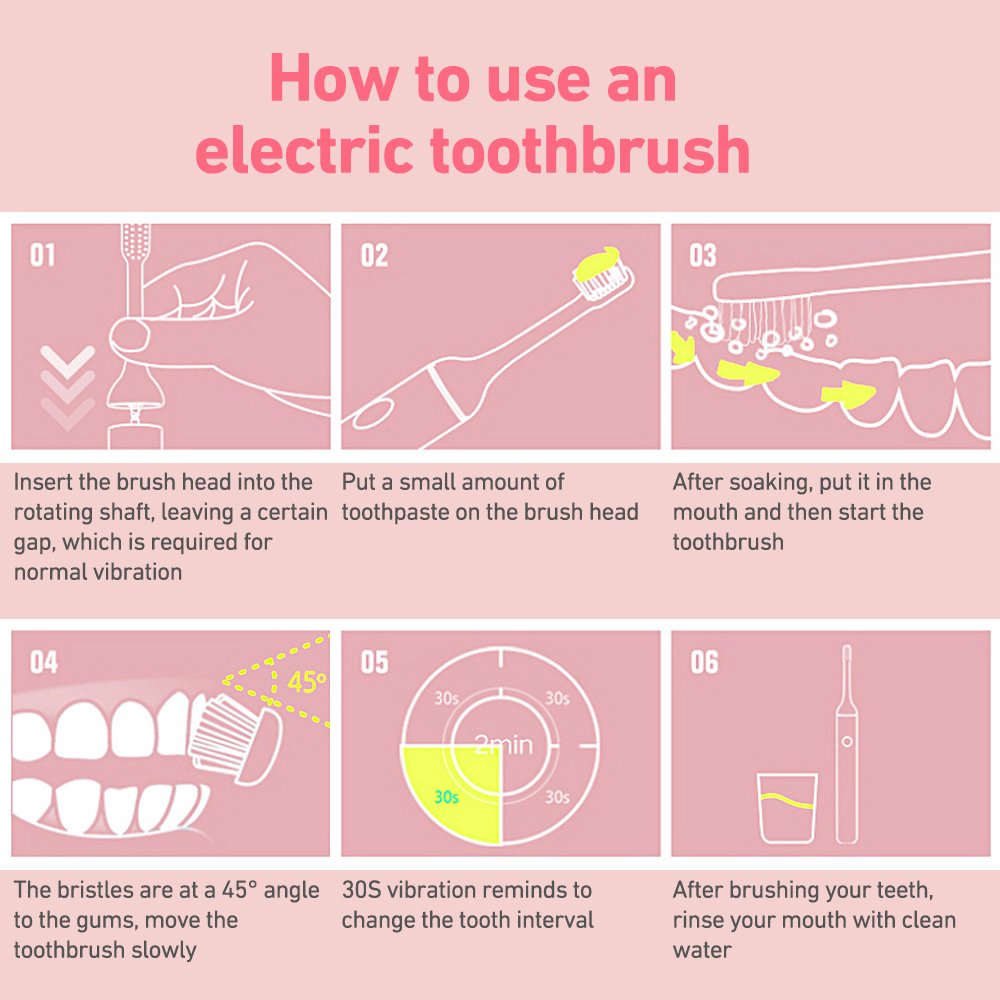 How to use an electric toothbrush

01

Insert the brush head into the rotating shaft, leaving a certain gap, which is required for normal vibration

02

Put a small amount of toothpaste on the brush head

03

After soaking, put it in the mouth and then start the toothbrush

04

45°

The bristles are at a 45° angle to the gums, move the toothbrush slowly

05

30s
30s
2min
30s
30s

30S vibration reminds to change the tooth interval

06

After brushing your teeth, rinse your mouth with clean water